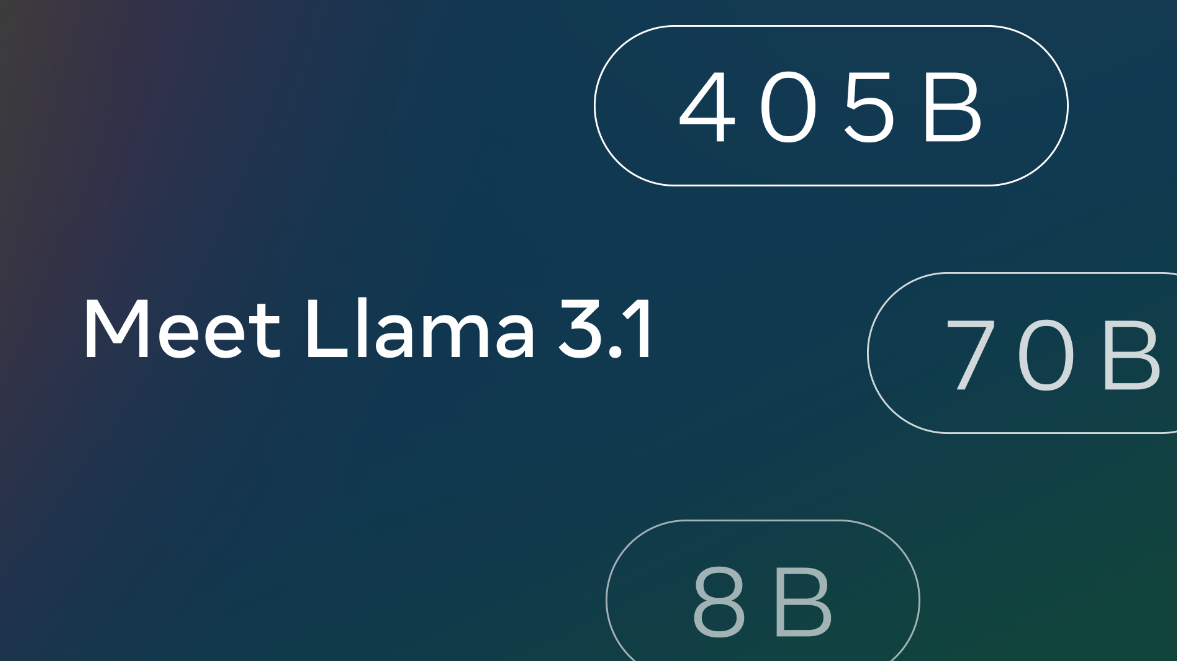 405B

Meet Llama 3.1

70B

8B